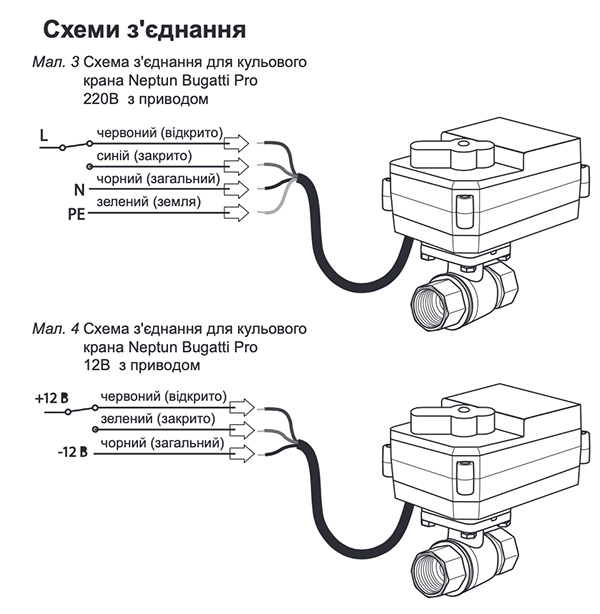 Схеми з'єднання

Мал. 3 Схема з'єднання для кульового крана Neptun Bugatti Pro 220В з приводом

L
червоний (відкрито)
синій (закрито)
N
чорний (загальний)
PE
зелений (земля)

Мал. 4 Схема з'єднання для кульового крана Neptun Bugatti Pro 12В з приводом

+12 В
червоний (відкрито)
зелений (закрито)
-12 В
чорний (загальний)